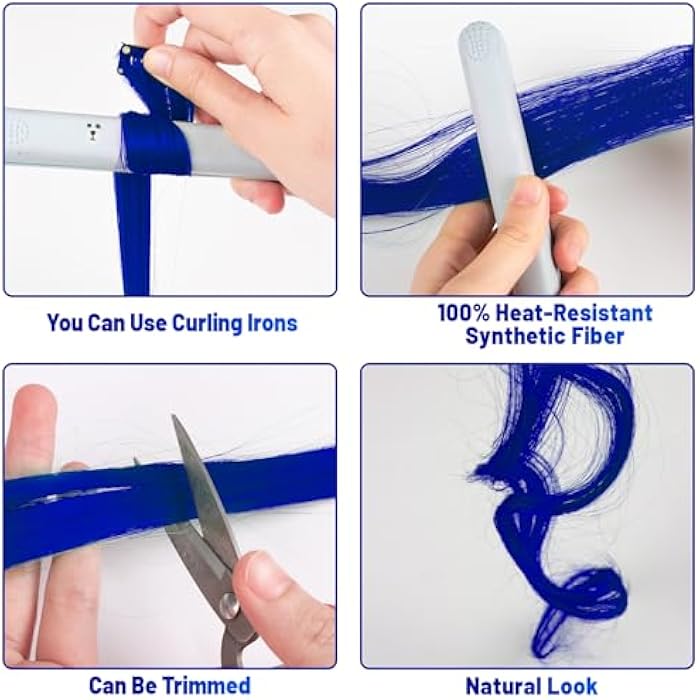 You Can Use Curling Irons

100% Heat-Resistant Synthetic Fiber

Can Be Trimmed

Natural Look